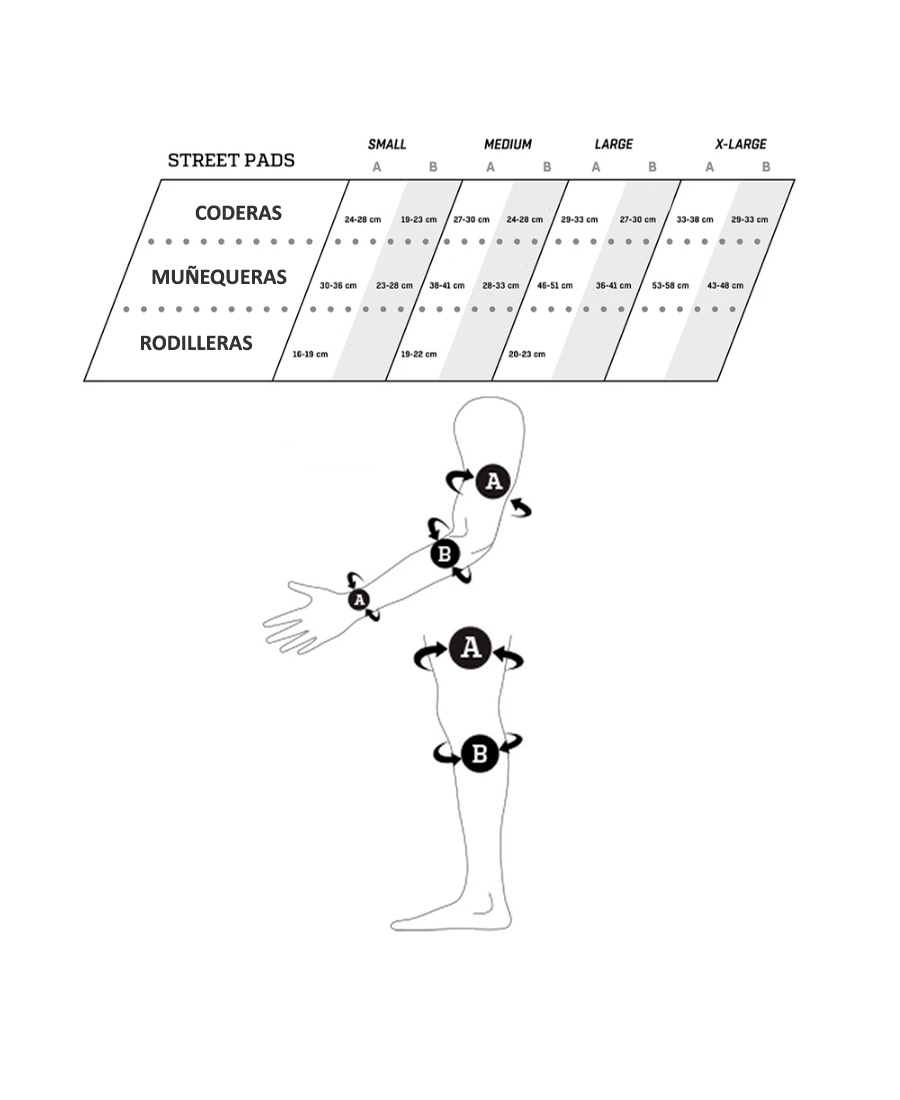 | STREET PADS | SMALL A | SMALL B | MEDIUM A | MEDIUM B | LARGE A | LARGE B | X-LARGE A | X-LARGE B |
|---|---|---|---|---|---|---|---|---|
| CODERAS | 24-28 cm | 19-23 cm | 27-30 cm | 24-28 cm | 29-33 cm | 27-30 cm | 33-38 cm | 29-33 cm |
| MUÑEQUERAS | 30-36 cm | 23-28 cm | 38-41 cm | 28-33 cm | 46-51 cm | 36-41 cm | 53-58 cm | 43-48 cm |
| RODILLERAS | 16-19 cm | | 19-22 cm | | 20-23 cm | | | |

A
B
A
A
B